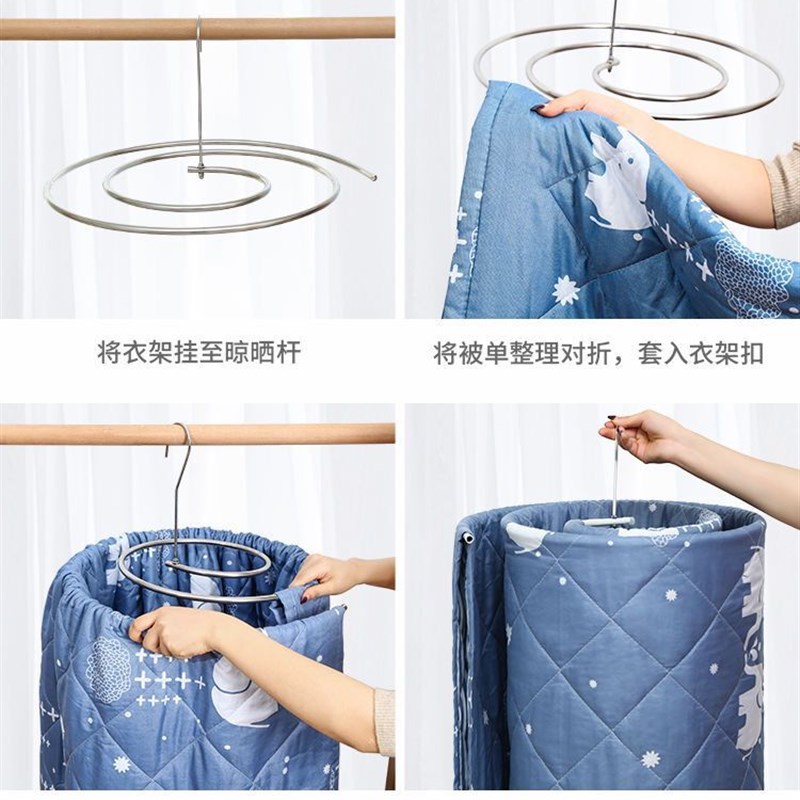 将衣架挂至晾晒杆

将被单整理对折，套入衣架扣