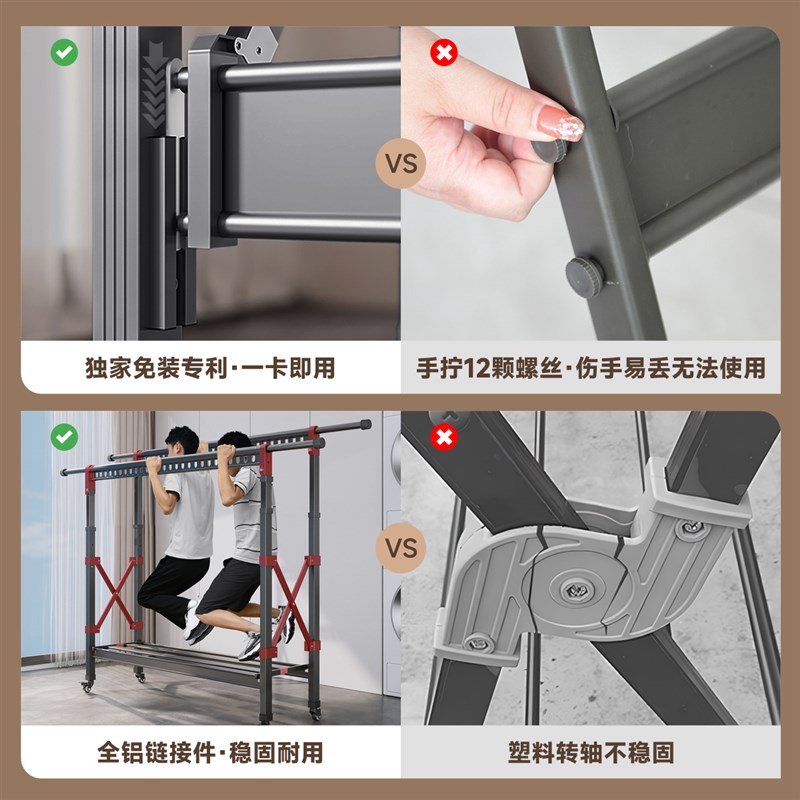 VS

独家免装专利·一卡即用

手拧12颗螺丝·伤手易丢无法使用

VS

全铝链接件·稳固耐用

塑料转轴不稳固