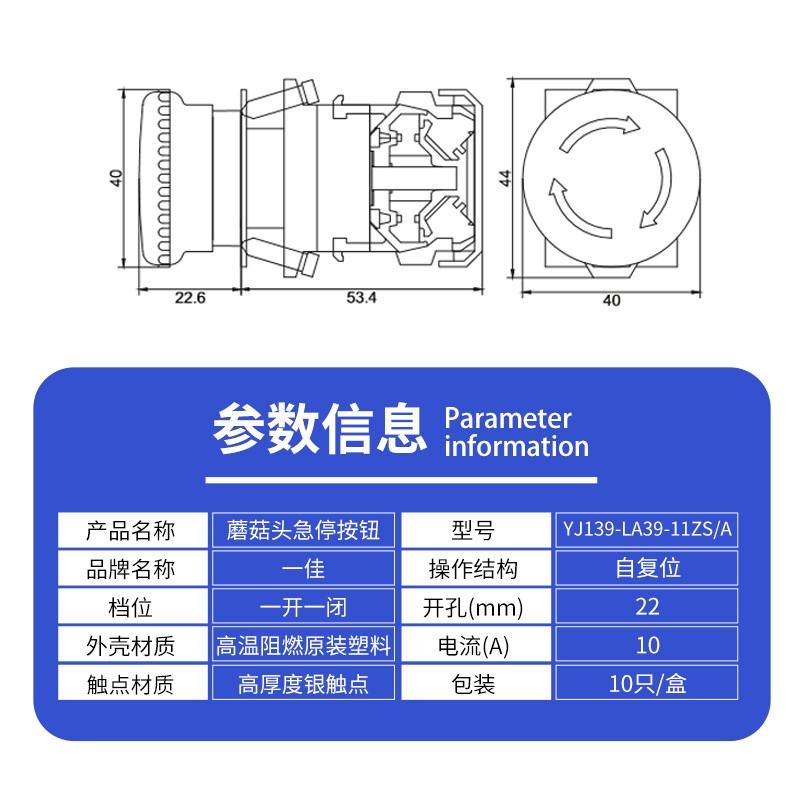 40

22.6

53.4

44

40

参数信息 Parameter information

| 产品名称 | 蘑菇头急停按钮 | 型号 | YJ139-LA39-11ZS/A |
|---|---|---|---|
| 品牌名称 | 一佳 | 操作结构 | 自复位 |
| 档位 | 一开一闭 | 开孔(mm) | 22 |
| 外壳材质 | 高温阻燃原装塑料 | 电流(A) | 10 |
| 触点材质 | 高厚度银触点 | 包装 | 10只/盒 |