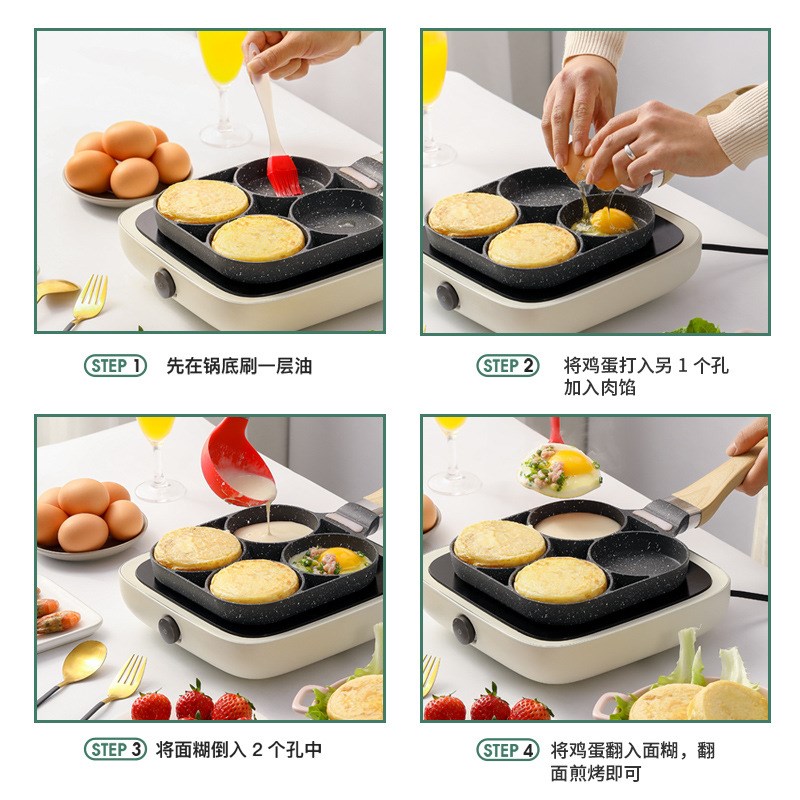 STEP 1 先在锅底刷一层油

STEP 2 将鸡蛋打入另 1 个孔 加入肉馅

STEP 3 将面糊倒入 2 个孔中

STEP 4 将鸡蛋翻入面糊，翻面煎烤即可