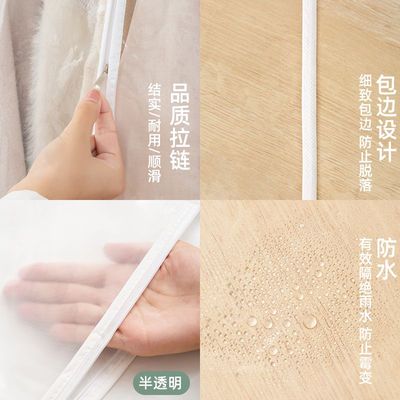 品质拉链
结实/耐用/顺滑

包边设计
细致包边 防止脱落

半透明

防水
有效隔绝雨水 防止霉变