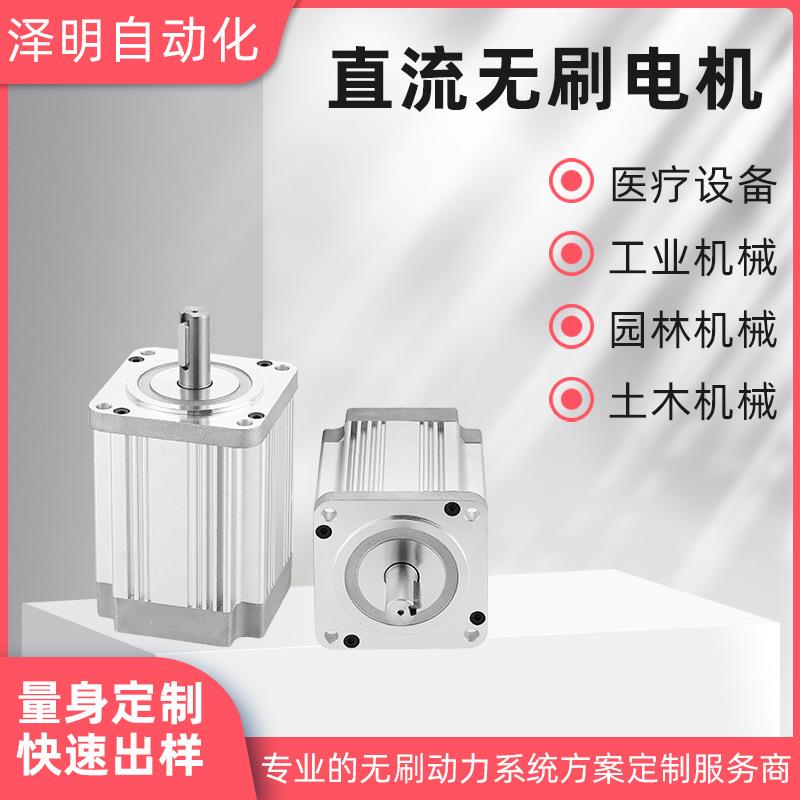 泽明自动化

直流无刷电机

医疗设备

工业机械

园林机械

土木机械

量身定制
快速出样

专业的无刷动力系统方案定制服务商