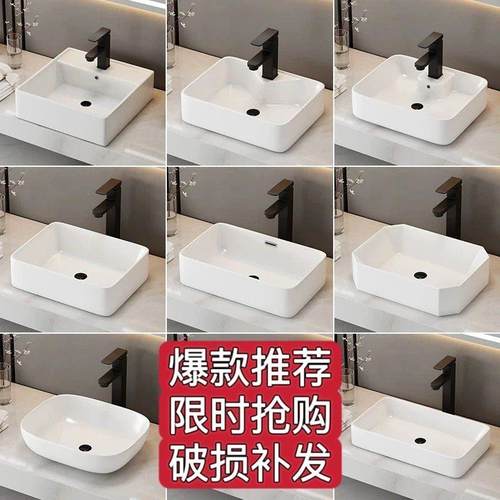 爆款推荐
限时抢购
破损补发