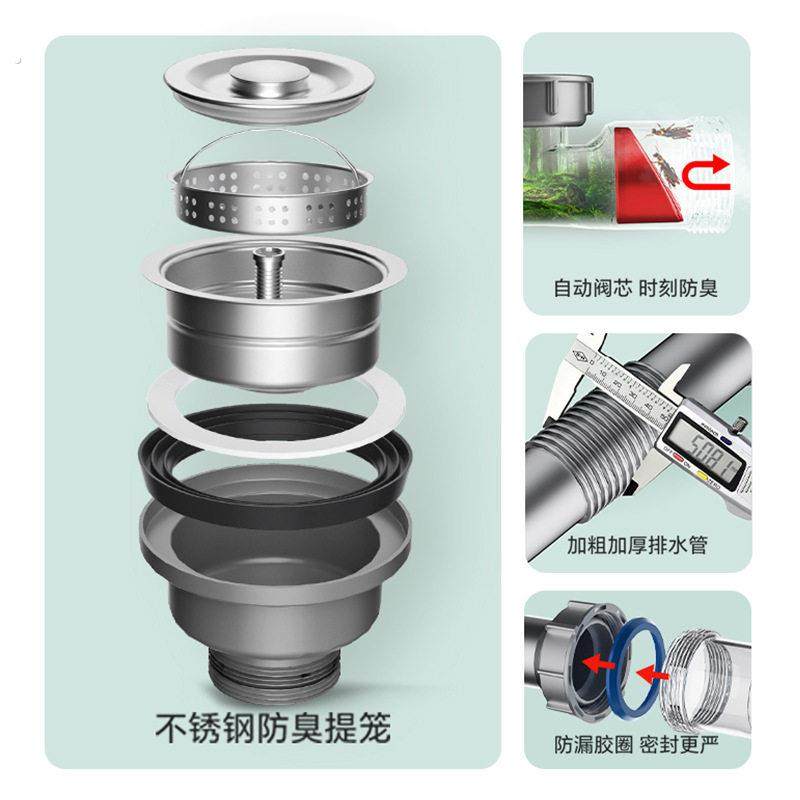 不锈钢防臭提笼

自动阀芯 时刻防臭

50.81

加粗加厚排水管

防漏胶圈 密封更严