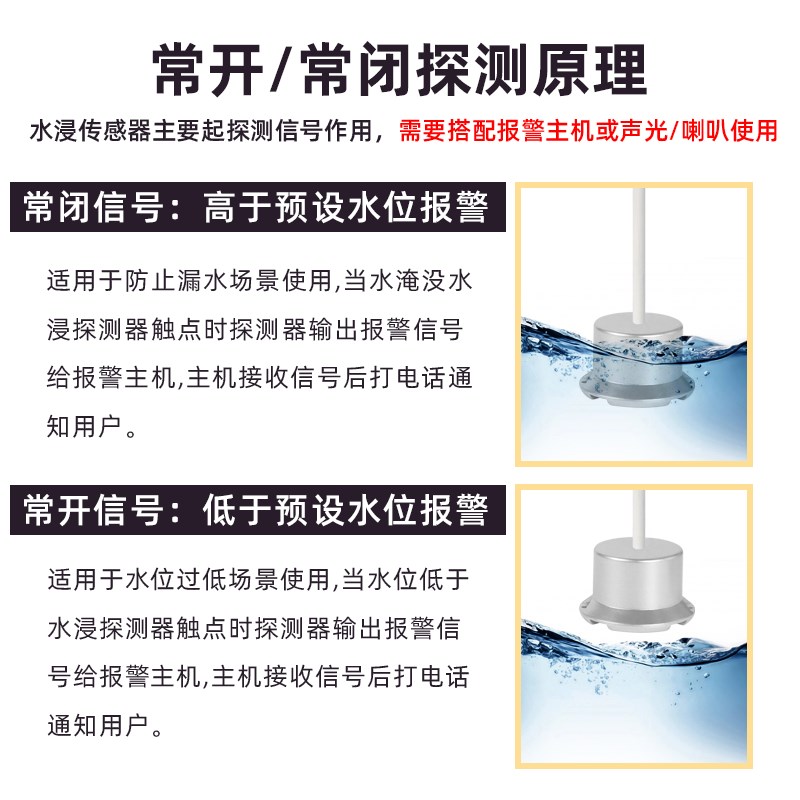 常开/常闭探测原理

水浸传感器主要起探测信号作用，需要搭配报警主机或声光/喇叭使用

常闭信号：高于预设水位报警

适用于防止漏水场景使用,当水淹没水浸探测器触点时探测器输出报警信号给报警主机,主机接收信号后打电话通知用户。

常开信号：低于预设水位报警

适用于水位过低场景使用,当水位低于水浸探测器触点时探测器输出报警信号给报警主机,主机接收信号后打电话通知用户。