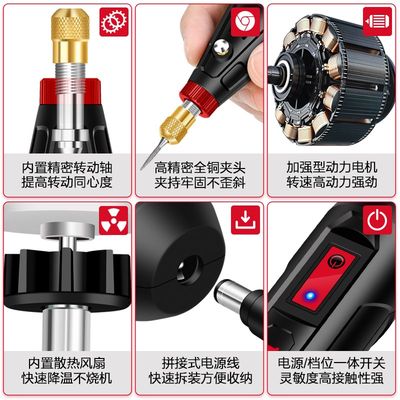 内置精密转动轴
提高转动同心度

高精密全铜夹头
夹持牢固不歪斜

加强型动力电机
转速高动力强劲

内置散热风扇
快速降温不烧机

拼接式电源线
快速拆装方便收纳

电源/档位一体开关
灵敏度高接触性强