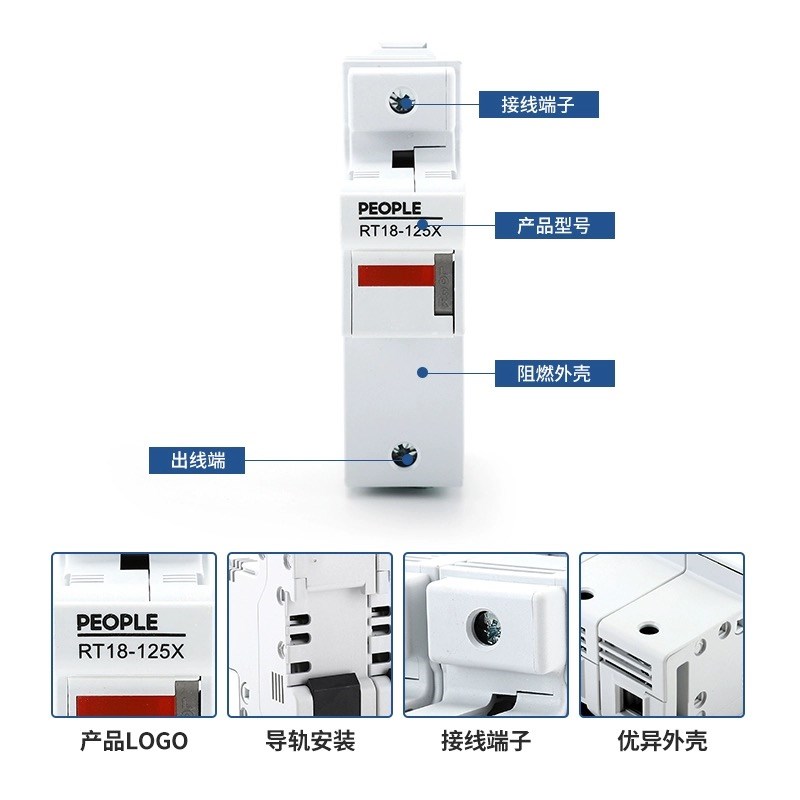 接线端子

PEOPLE
RT18-125X

产品型号

阻燃外壳

出线端

PEOPLE
RT18-125X

产品LOGO

导轨安装

接线端子

优异外壳