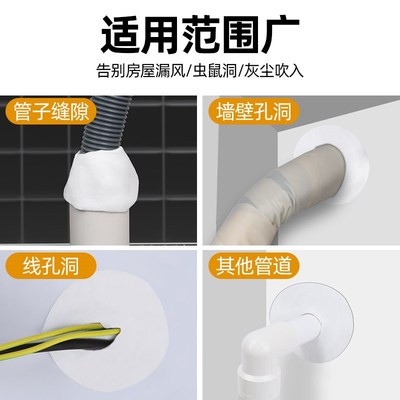 适用范围广

告别房屋漏风/虫鼠洞/灰尘吹入

管子缝隙

墙壁孔洞

线孔洞

其他管道