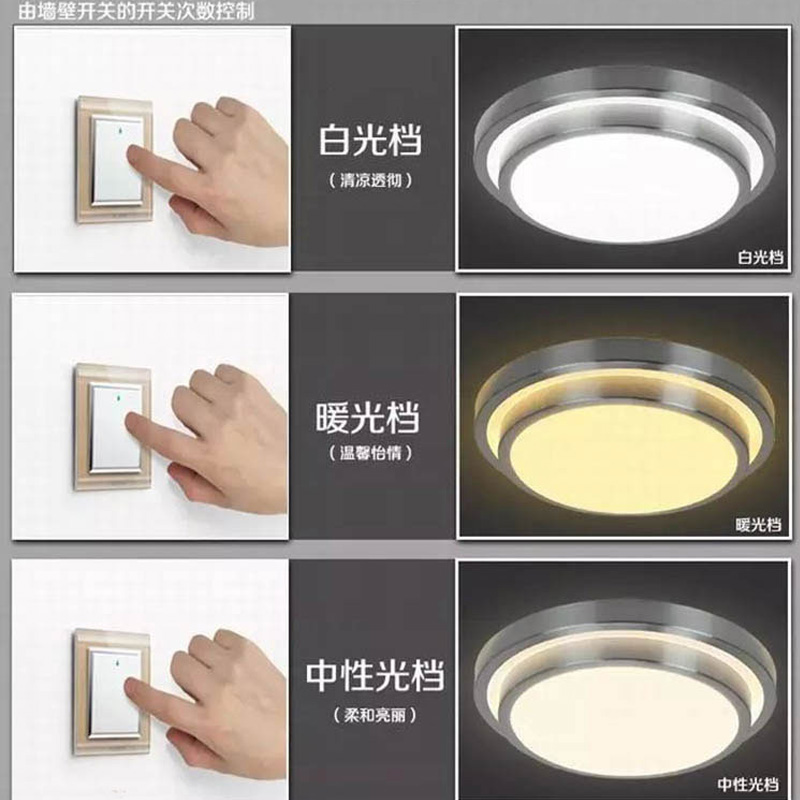 由墙壁开关的开关次数控制

白光档
（清凉透彻）

白光档

暖光档
（温馨怡情）

暖光档

中性光档
（柔和亮丽）

中性光档