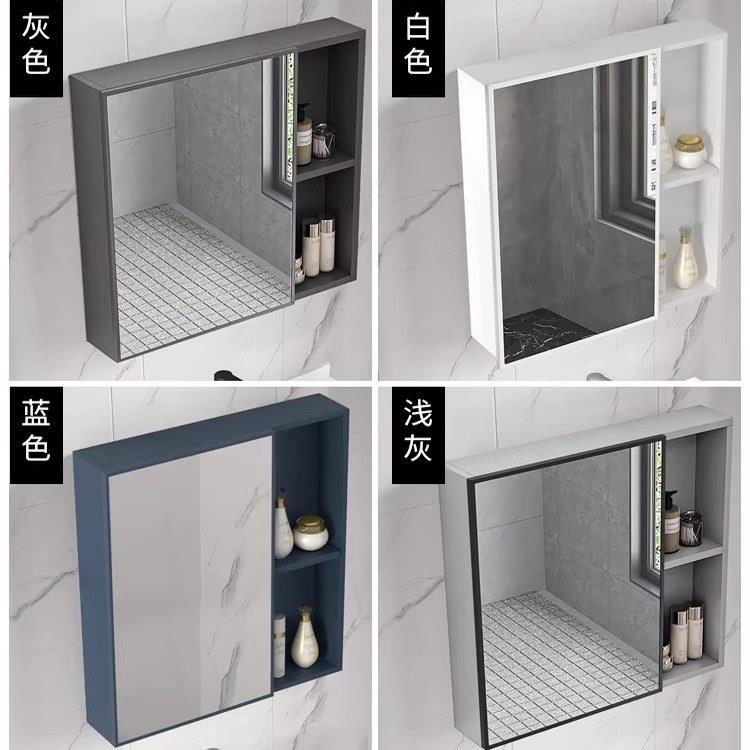 灰色

白色

蓝色

浅灰