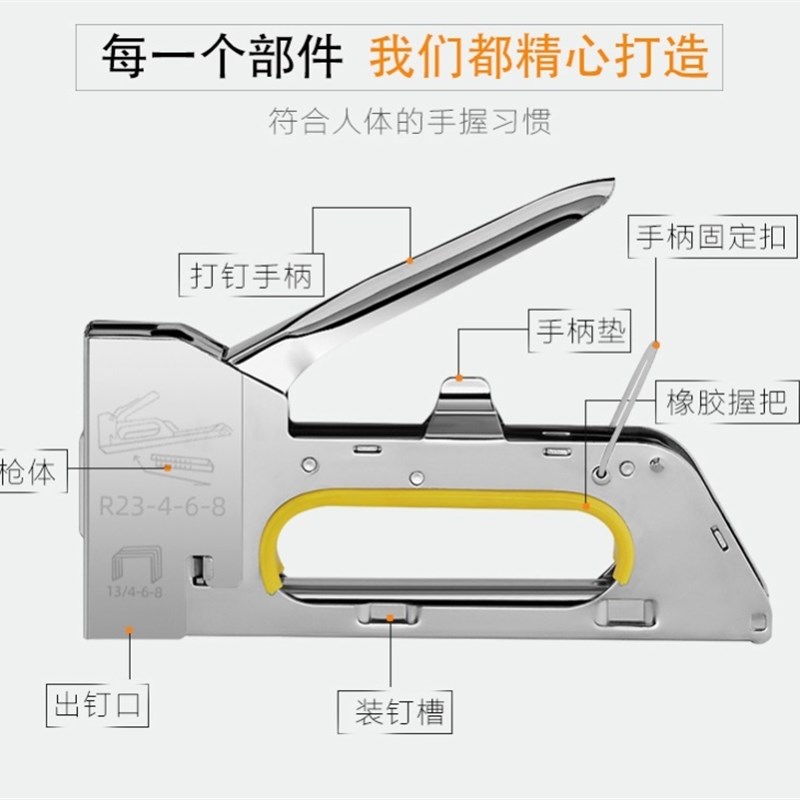 每一个部件 我们都精心打造

符合人体的手握习惯

打钉手柄

手柄固定扣

手柄垫

橡胶握把

枪体

R23-4-6-8

13/4-6-8

出钉口

装钉槽