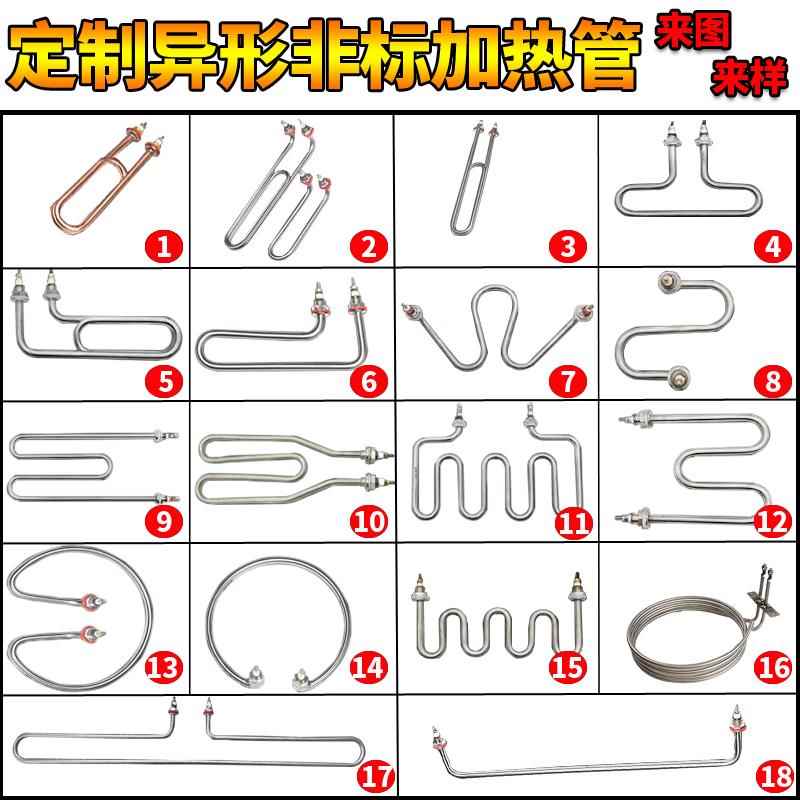 定制异形非标加热管 来图 来样

1
2
3
4
5
6
7
8
9
10
11
12
13
14
15
16
17
18