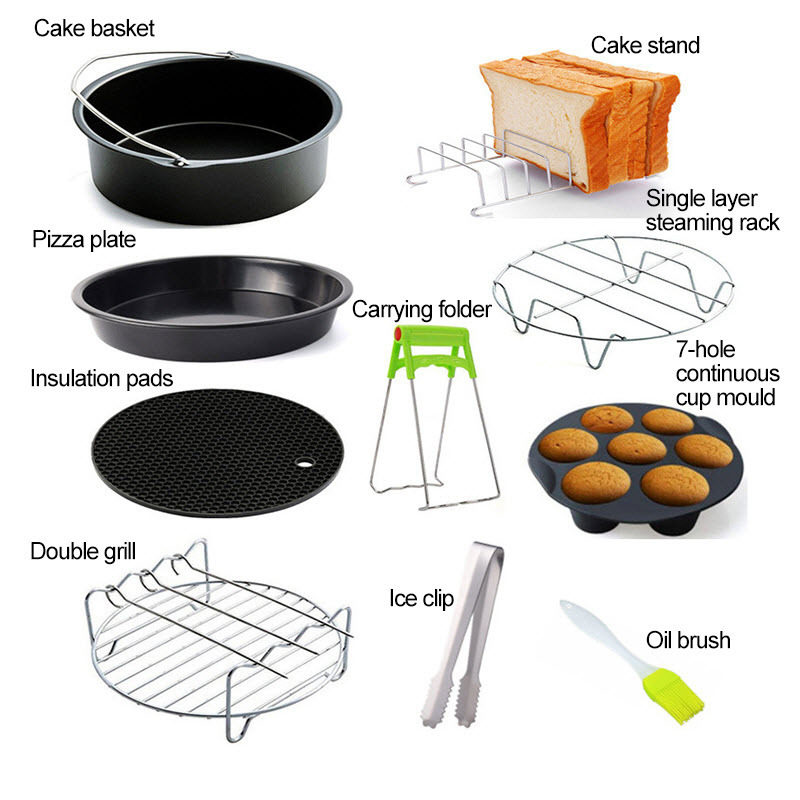 Cake basket

Cake stand

Single layer steaming rack

Pizza plate

Carrying folder

7-hole continuous cup mould

Insulation pads

Double grill

Ice clip

Oil brush