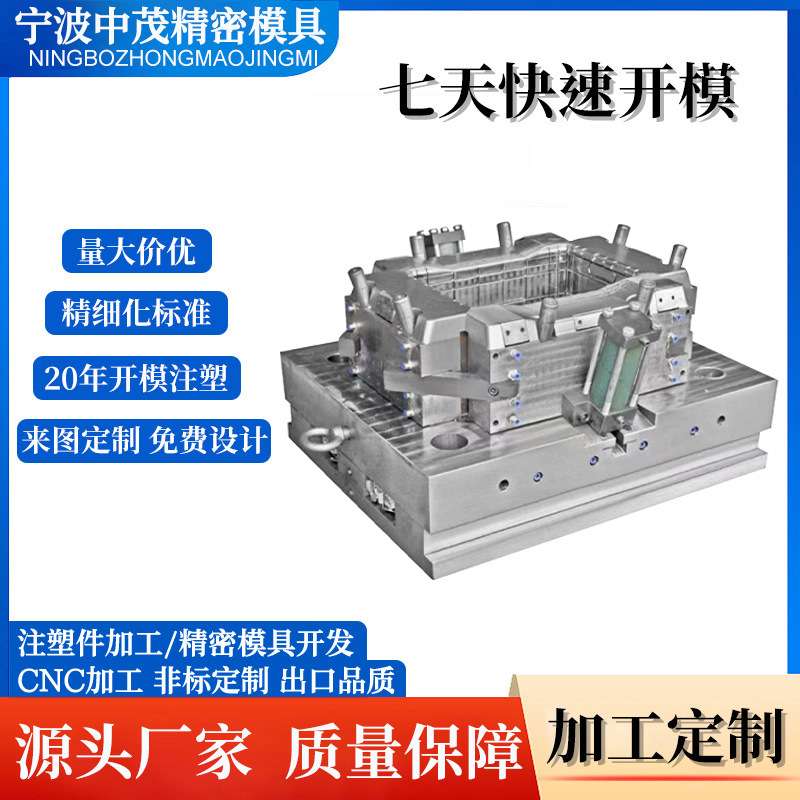 宁波中茂精密模具
NINGBOZHONGMAOJINGMI

七天快速开模

量大价优

精细化标准

20年开模注塑

来图定制 免费设计

注塑件加工/精密模具开发
CNC加工 非标定制 出口品质

源头厂家 质量保障

加工定制