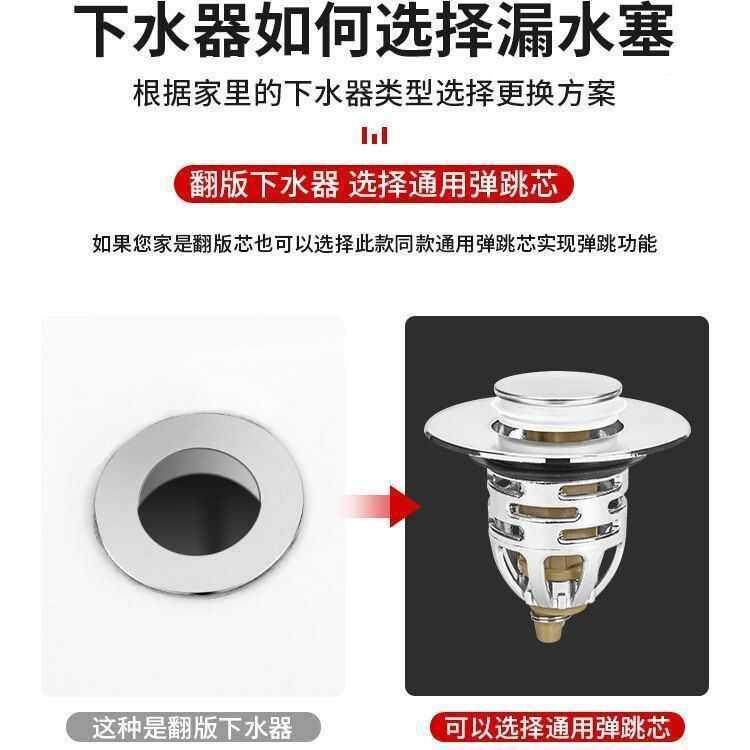 下水器如何选择漏水塞

根据家里的下水器类型选择更换方案

翻版下水器 选择通用弹跳芯

如果您家是翻版芯也可以选择此款同款通用弹跳芯实现弹跳功能

这种是翻版下水器

可以选择通用弹跳芯