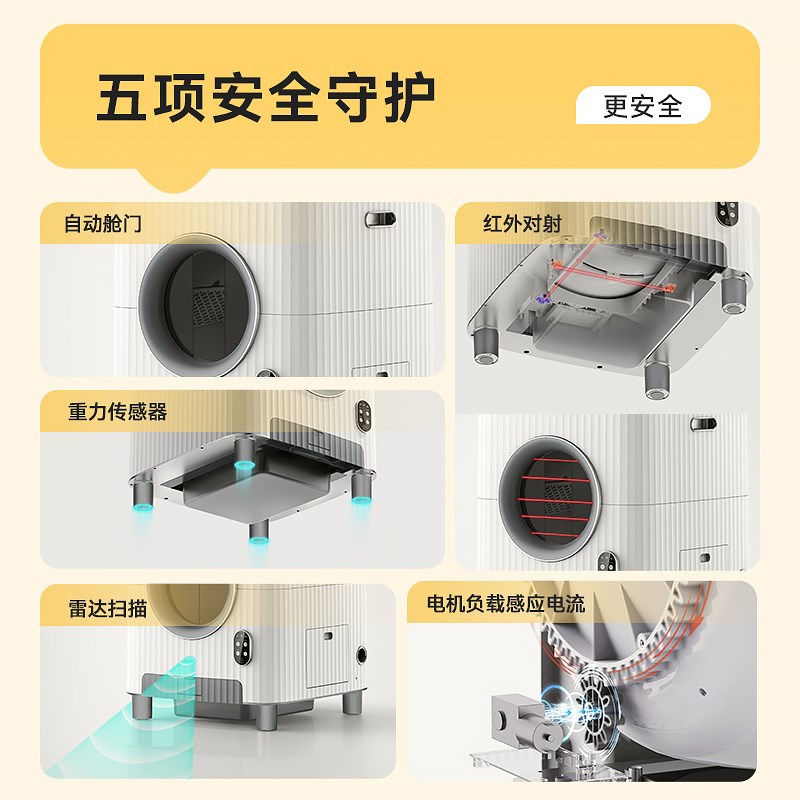 五项安全守护

更安全

自动舱门

红外对射

重力传感器

雷达扫描

电机负载感应电流