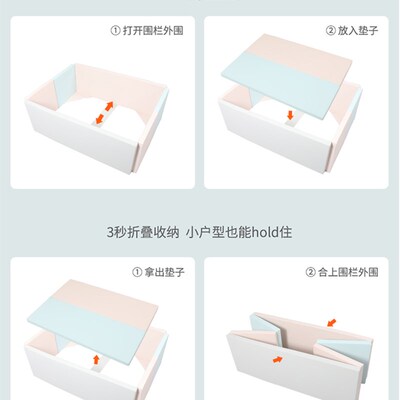 ① 打开围栏外围

② 放入垫子

3秒折叠收纳 小户型也能hold住

① 拿出垫子

② 合上围栏外围