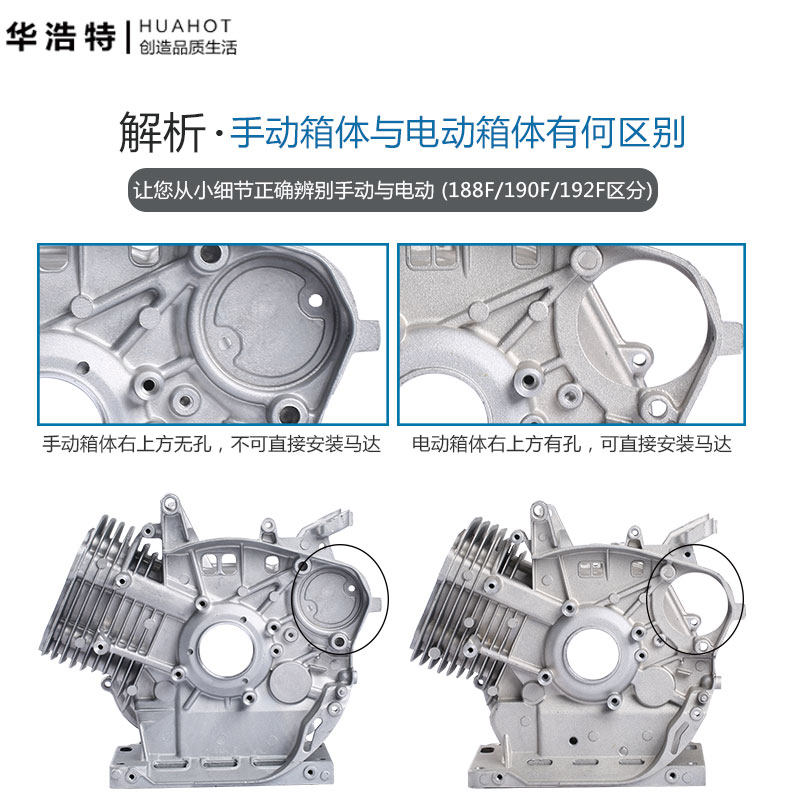 华浩特 | HUAHOT
创造品质生活

解析·手动箱体与电动箱体有何区别

让您从小细节正确辨别手动与电动 (188F/190F/192F区分)

手动箱体右上方无孔，不可直接安装马达

电动箱体右上方有孔，可直接安装马达