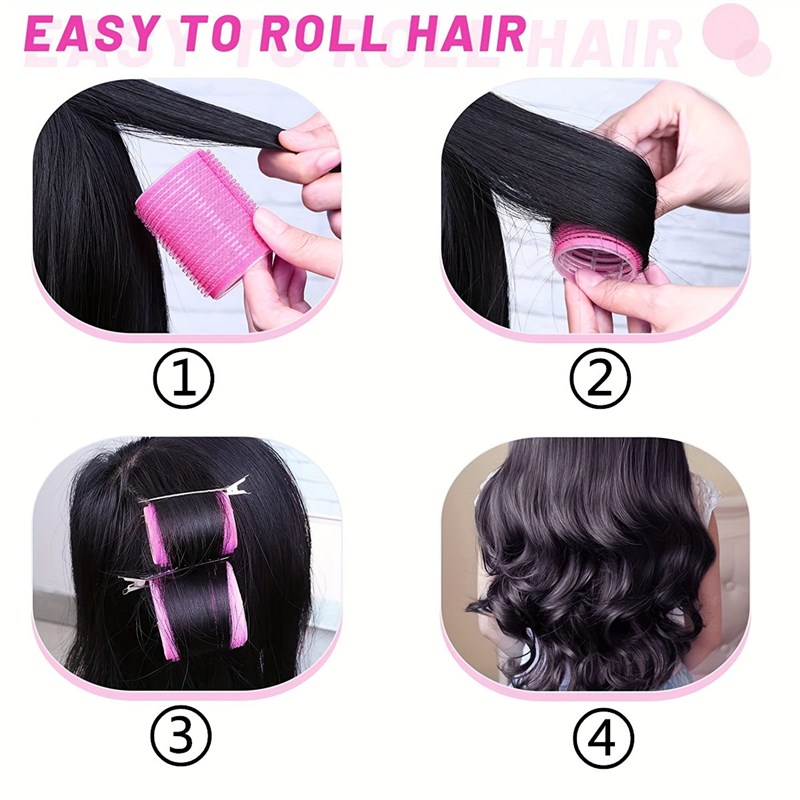 EASY TO ROLL HAIR

①

②

③

④