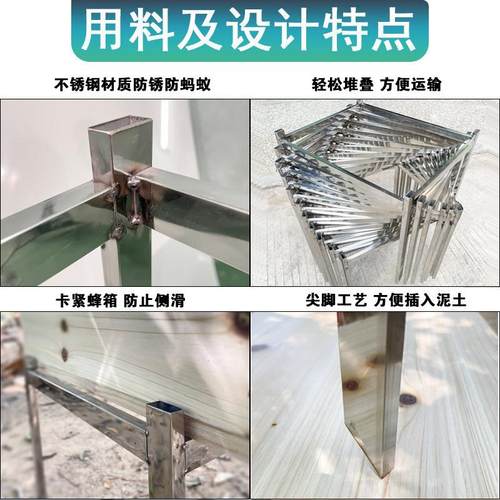 用料及设计特点

不锈钢材质防锈防蚂蚁

轻松堆叠 方便运输

卡紧蜂箱 防止侧滑

尖脚工艺 方便插入泥土