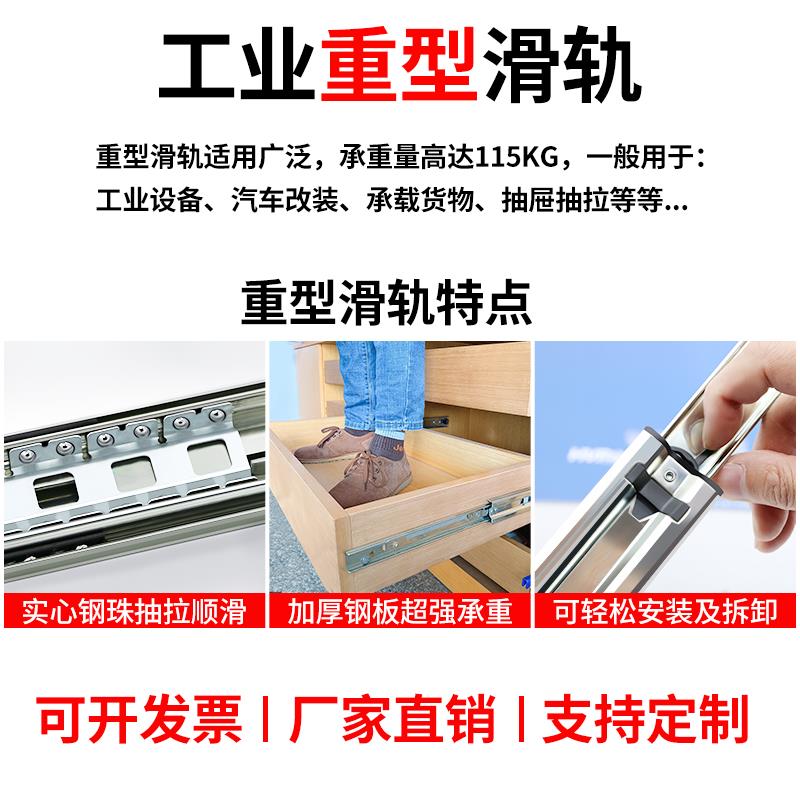 工业重型滑轨

重型滑轨适用广泛，承重量高达115KG，一般用于：工业设备、汽车改装、承载货物、抽屉抽拉等等...

重型滑轨特点

实心钢珠抽拉顺滑

加厚钢板超强承重

可轻松安装及拆卸

可开发票 | 厂家直销 | 支持定制