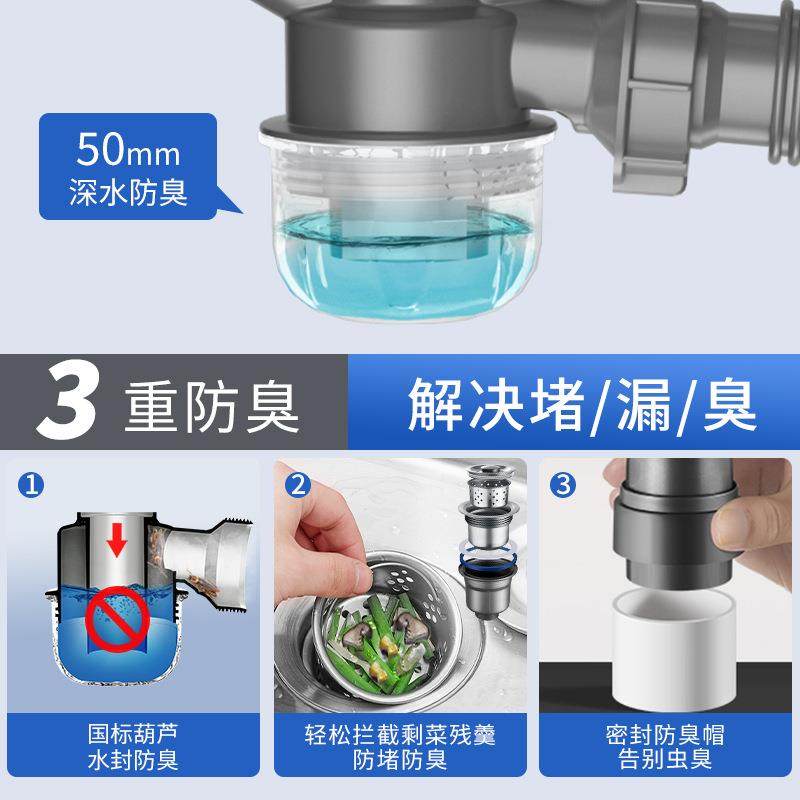 50mm
深水防臭

3 重防臭

解决堵/漏/臭

1
国标葫芦
水封防臭

2
轻松拦截剩菜残羹
防堵防臭

3
密封防臭帽
告别虫臭