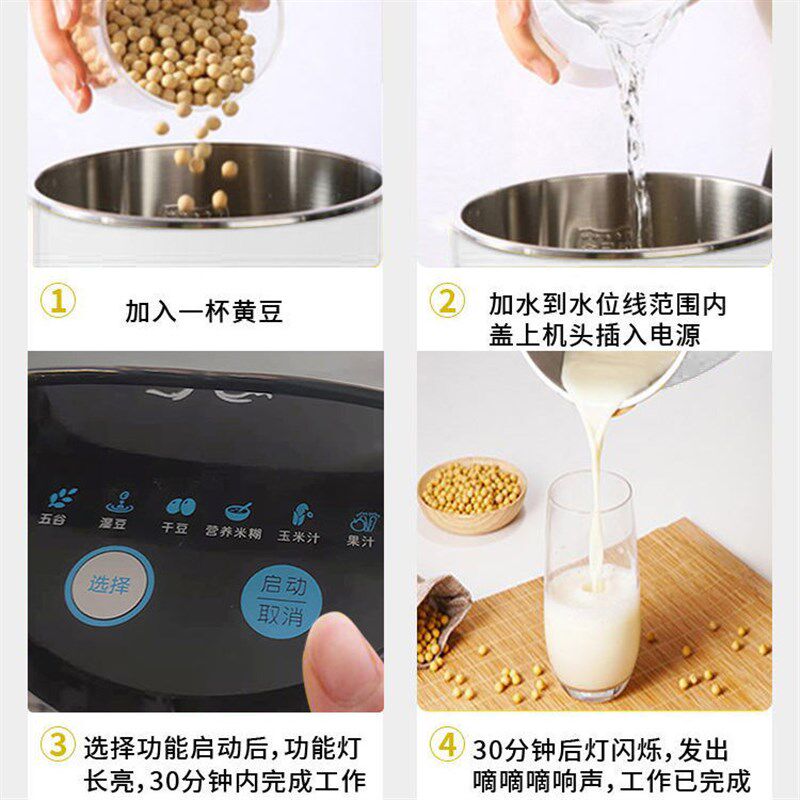 ① 加入一杯黄豆

② 加水到水位线范围内
盖上机头插入电源

五谷 湿豆 干豆 营养米糊 玉米汁 果汁

选择

启动
取消

③ 选择功能启动后，功能灯长亮，30分钟内完成工作

④ 30分钟后灯闪烁，发出嘀嘀嘀响声，工作已完成