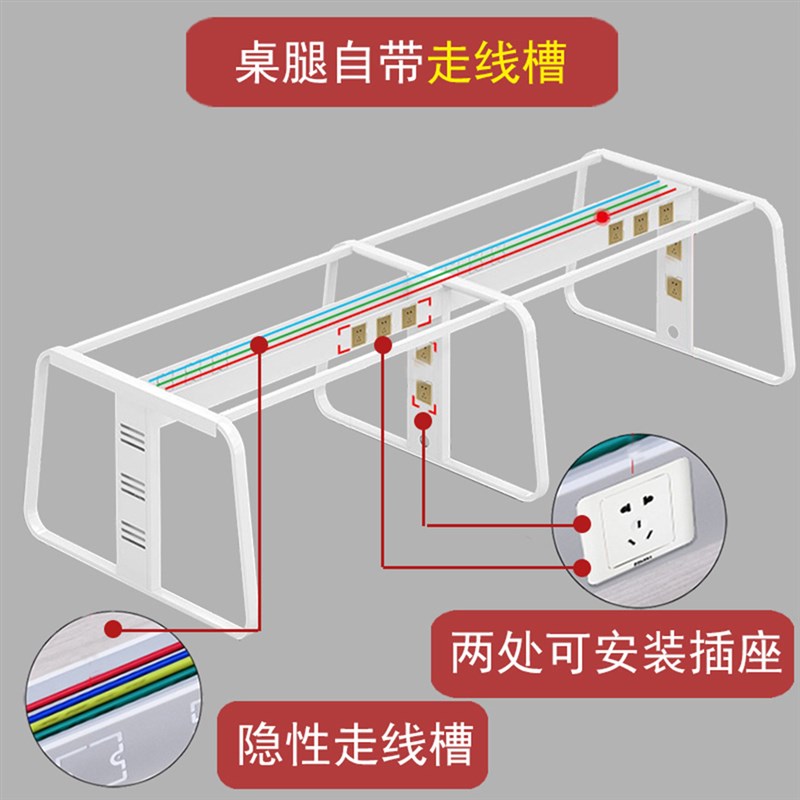 桌腿自带走线槽

两处可安装插座

隐性走线槽