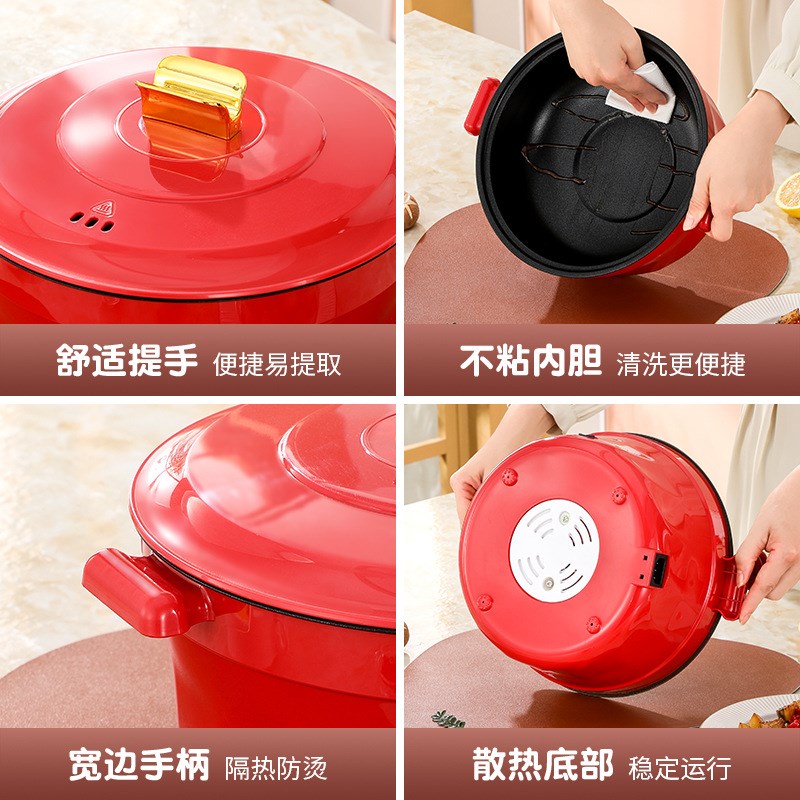 舒适提手 便捷易提取

不粘内胆 清洗更便捷

宽边手柄 隔热防烫

散热底部 稳定运行