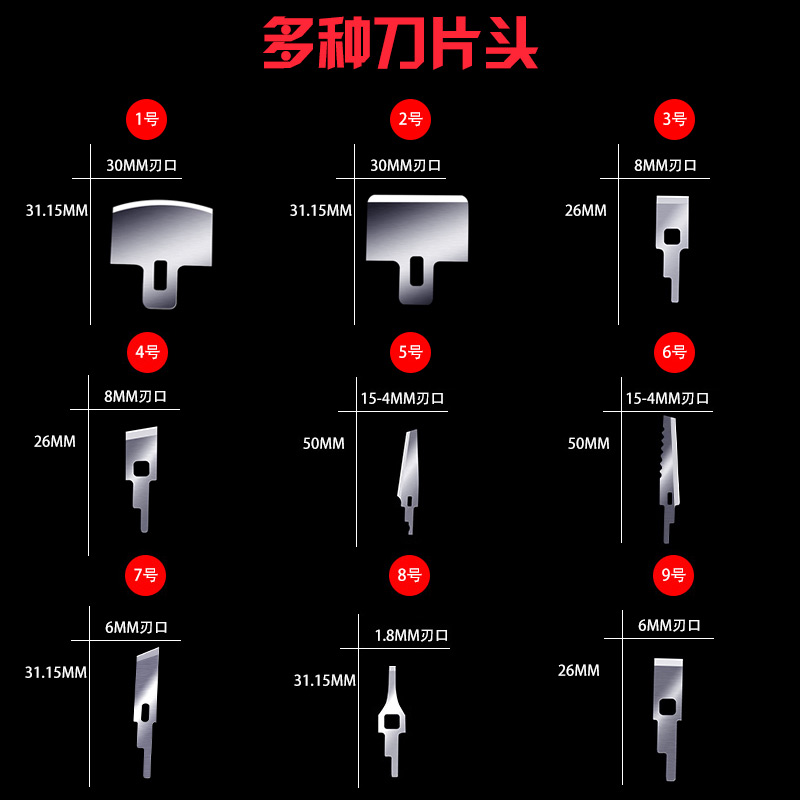 多种刀片头

1号
30MM刃口
31.15MM

2号
30MM刃口
31.15MM

3号
8MM刃口
26MM

4号
8MM刃口
26MM

5号
15-4MM刃口
50MM

6号
15-4MM刃口
50MM

7号
6MM刃口
31.15MM

8号
1.8MM刃口
31.15MM

9号
6MM刃口
26MM