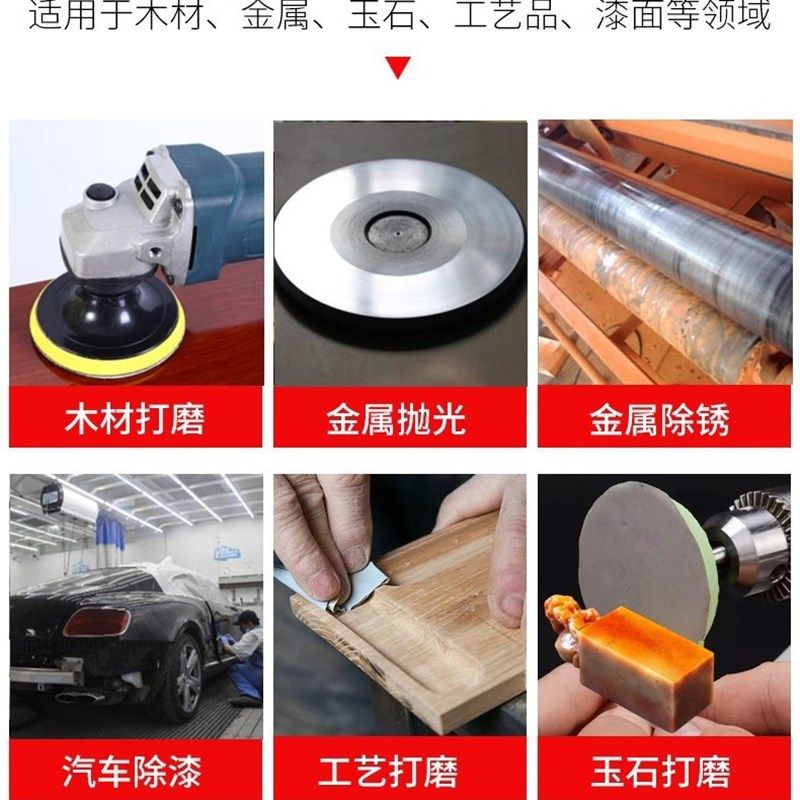 适用于木材、金属、玉石、工艺品、漆面等领域

木材打磨

金属抛光

金属除锈

汽车除漆

工艺打磨

玉石打磨