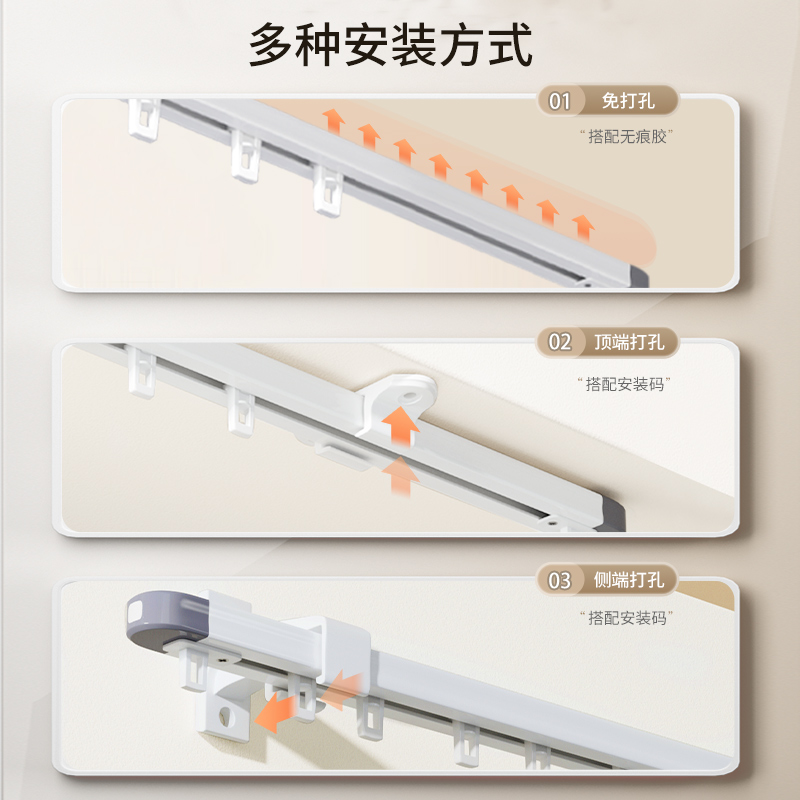 多种安装方式

01 免打孔
“搭配无痕胶”

02 顶端打孔
“搭配安装码”

03 侧端打孔
“搭配安装码”