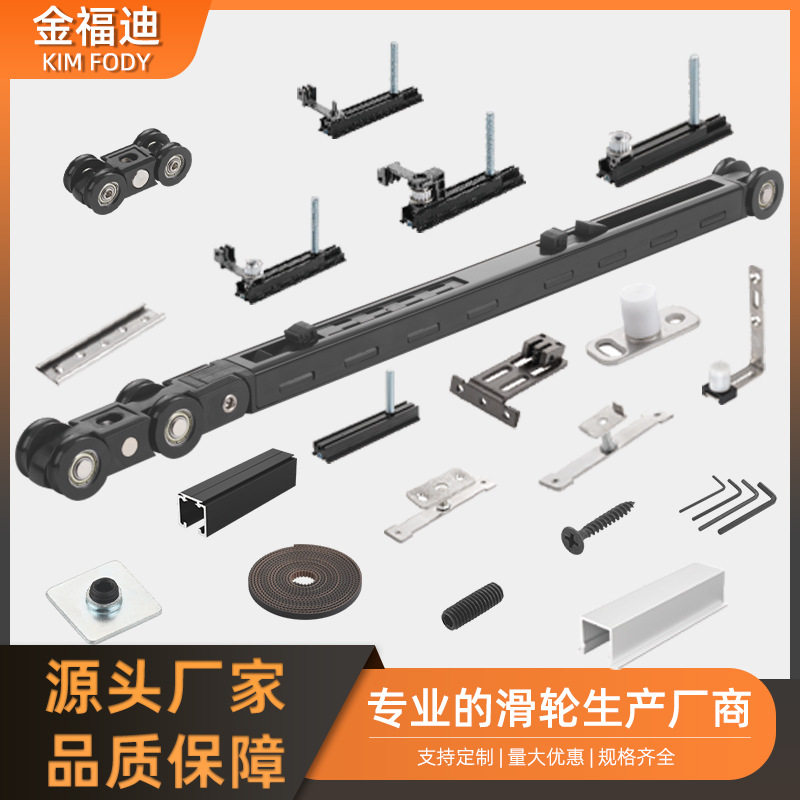 金福迪
KIM FODY

源头厂家
品质保障

专业的滑轮生产厂商

支持定制 | 量大优惠 | 规格齐全