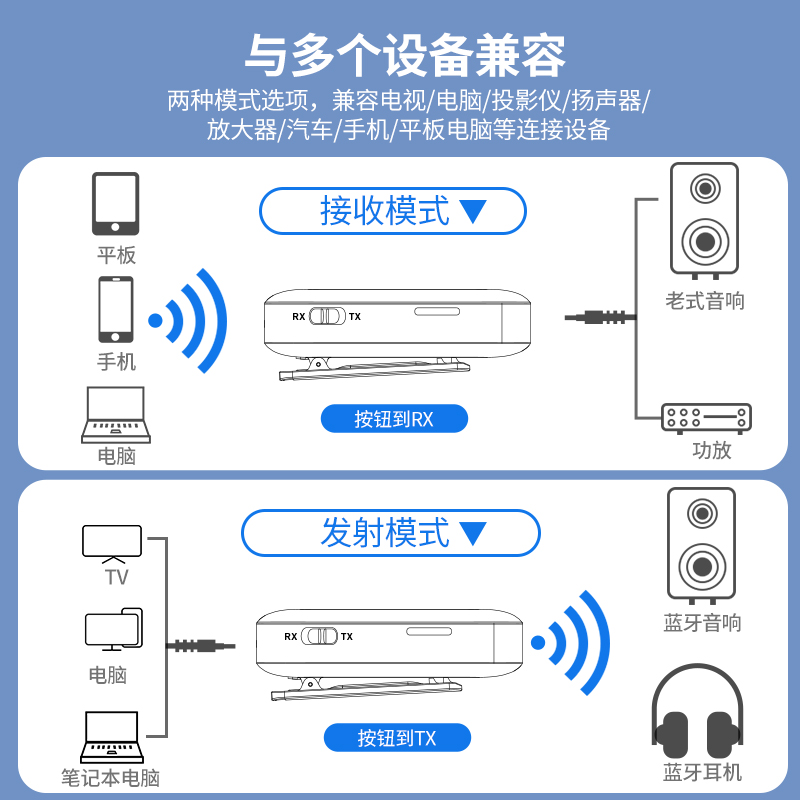 与多个设备兼容

两种模式选项，兼容电视/电脑/投影仪/扬声器/放大器/汽车/手机/平板电脑等连接设备

接收模式 ▼

平板

手机

电脑

RX TX

按钮到RX

老式音响

功放

发射模式 ▼

TV

电脑

笔记本电脑

RX TX

按钮到TX

蓝牙音响

蓝牙耳机