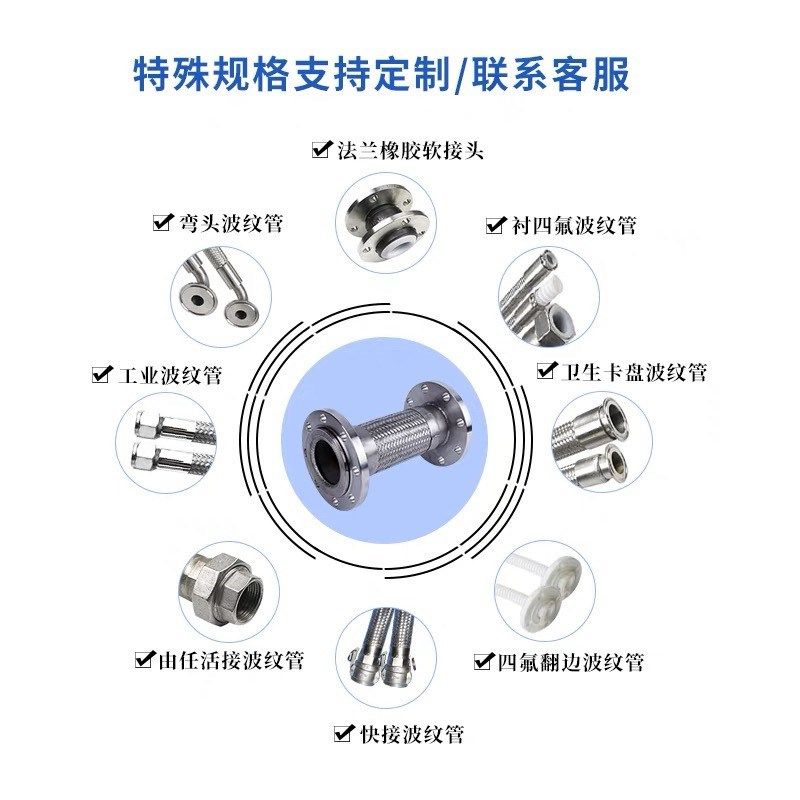 特殊规格支持定制/联系客服

☑ 法兰橡胶软接头

☑ 弯头波纹管

☑ 衬四氟波纹管

☑ 工业波纹管

☑ 卫生卡盘波纹管

☑ 由任活接波纹管

☑ 四氟翻边波纹管

☑ 快接波纹管