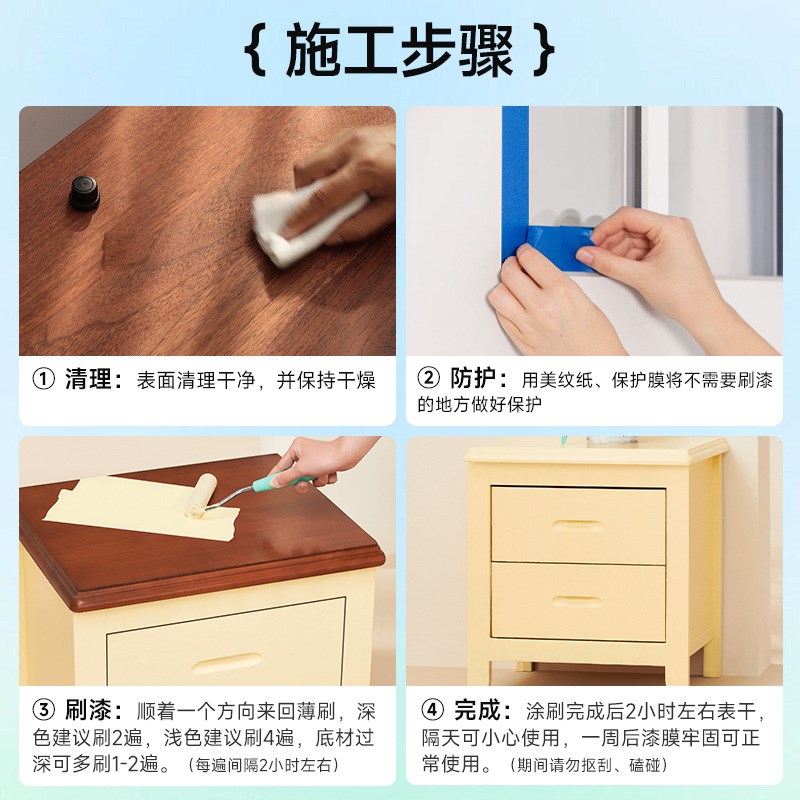 { 施工步骤 }

① 清理：表面清理干净，并保持干燥

② 防护：用美纹纸、保护膜将不需要刷漆的地方做好保护

③ 刷漆：顺着一个方向来回薄刷，深色建议刷2遍，浅色建议刷4遍，底材过深可多刷1-2遍。（每遍间隔2小时左右）

④ 完成：涂刷完成后2小时左右表干，隔天可小心使用，一周后漆膜牢固可正常使用。（期间请勿抠刮、磕碰）