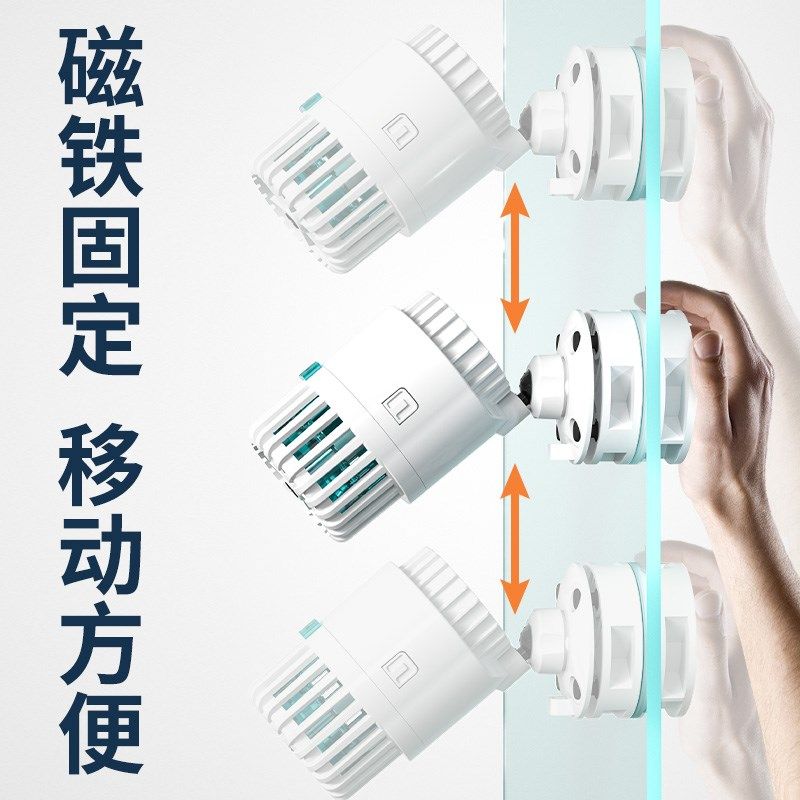 磁铁固定

移动方便