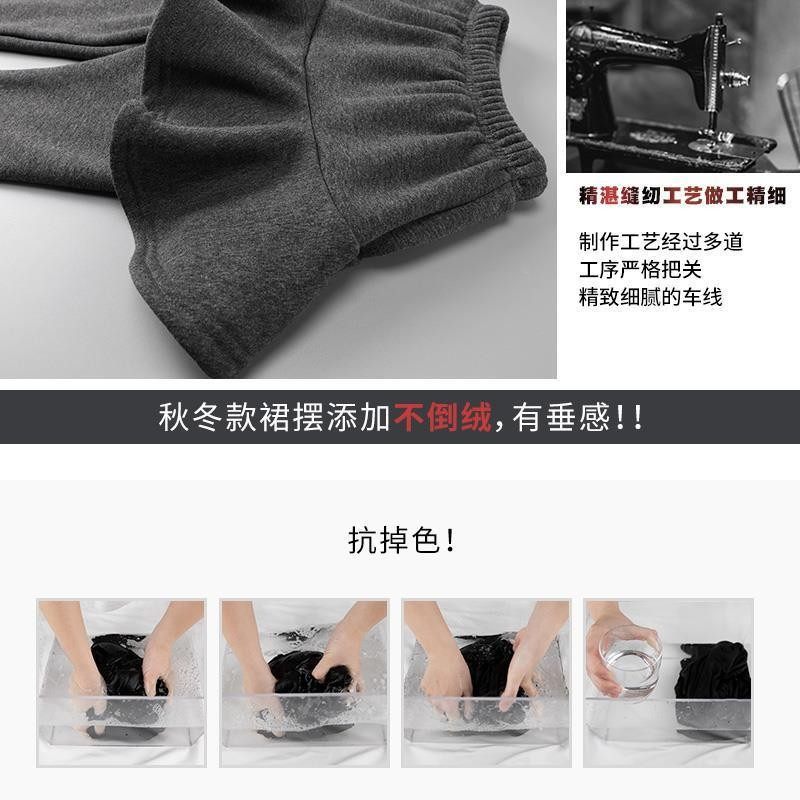 精湛缝纫工艺做工精细

制作工艺经过多道
工序严格把关
精致细腻的车线

秋冬款裙摆添加不倒绒，有垂感!!

抗掉色！