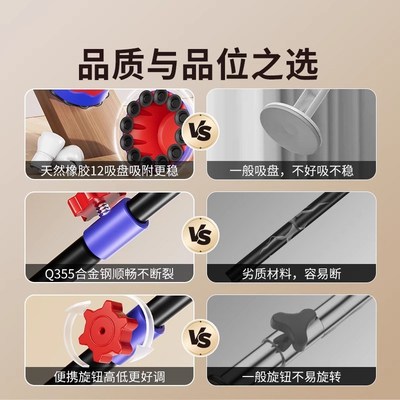 品质与品位之选

天然橡胶12吸盘吸附更稳

VS

一般吸盘，不好吸不稳

Q355合金钢顺畅不断裂

VS

劣质材料，容易断

便携旋钮高低更好调

VS

一般旋钮不易旋转