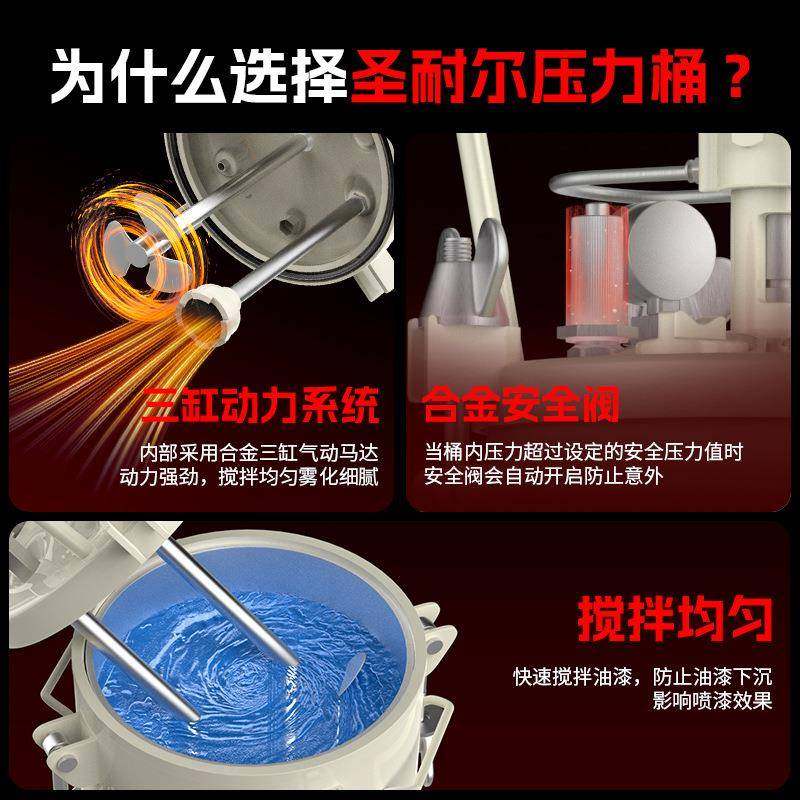 为什么选择圣耐尔压力桶？

三缸动力系统

内部采用合金三缸气动马达
动力强劲，搅拌均匀雾化细腻

合金安全阀

当桶内压力超过设定的安全压力值时
安全阀会自动开启防止意外

搅拌均匀

快速搅拌油漆，防止油漆下沉
影响喷漆效果