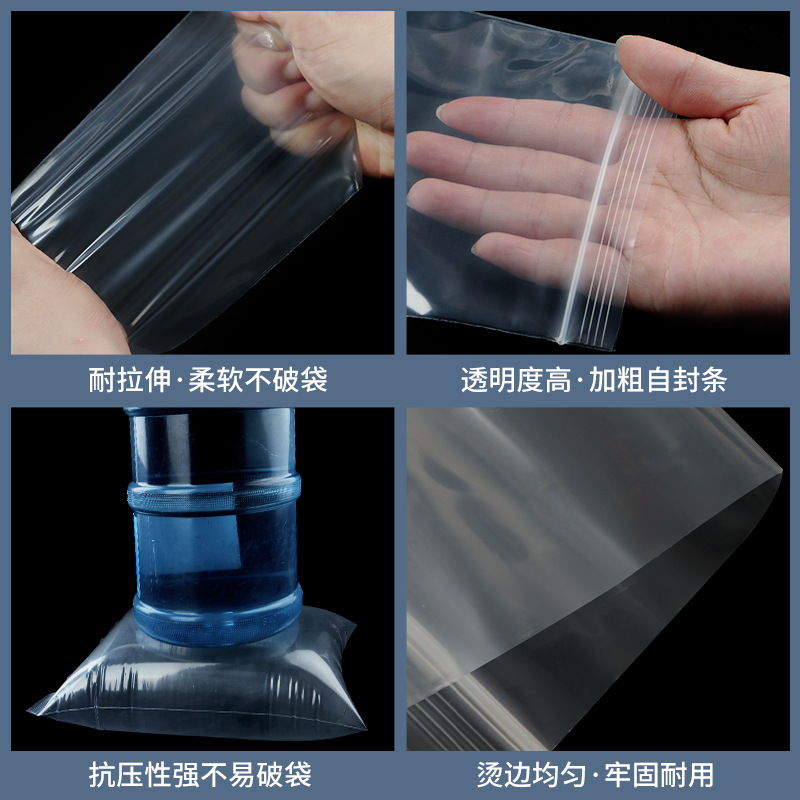 耐拉伸·柔软不破袋

透明度高·加粗自封条

抗压性强不易破袋

烫边均匀·牢固耐用