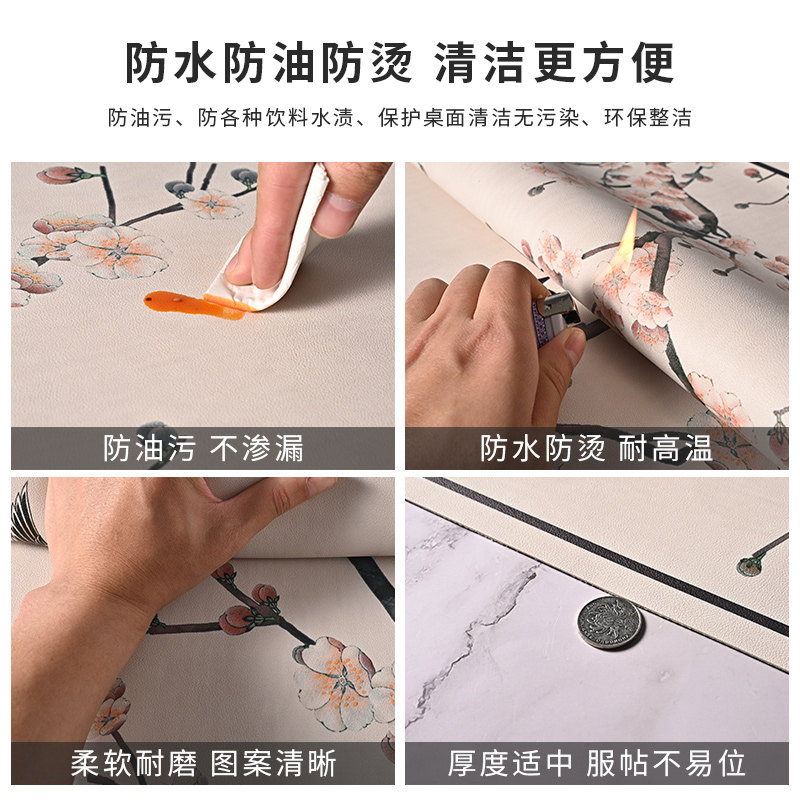 防水防油防烫 清洁更方便

防油污、防各种饮料水渍、保护桌面清洁无污染、环保整洁

防油污 不渗漏

防水防烫 耐高温

柔软耐磨 图案清晰

厚度适中 服帖不易位