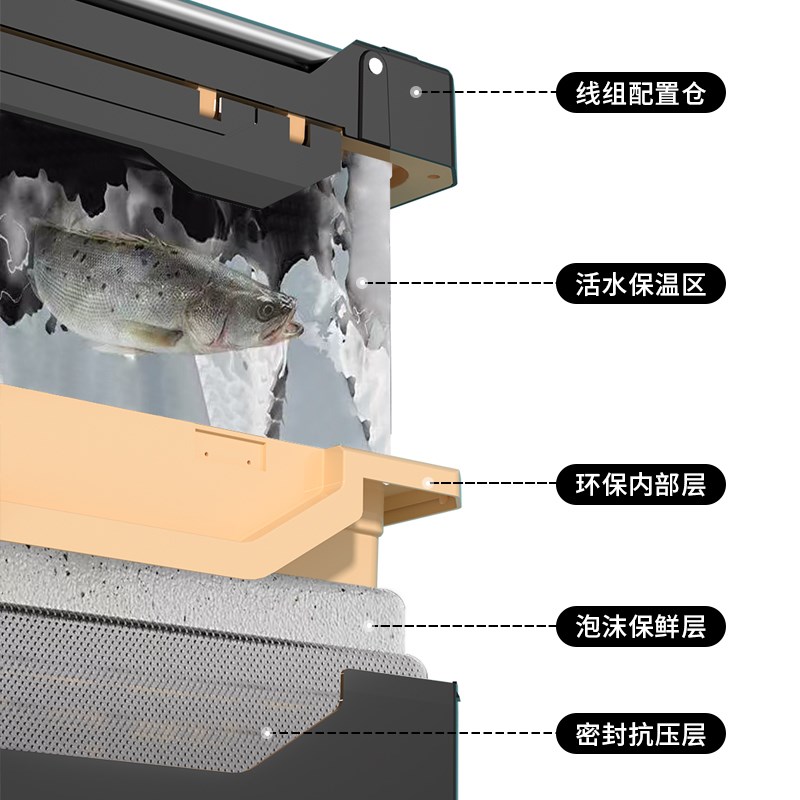 线组配置仓

活水保温区

环保内部层

泡沫保鲜层

密封抗压层