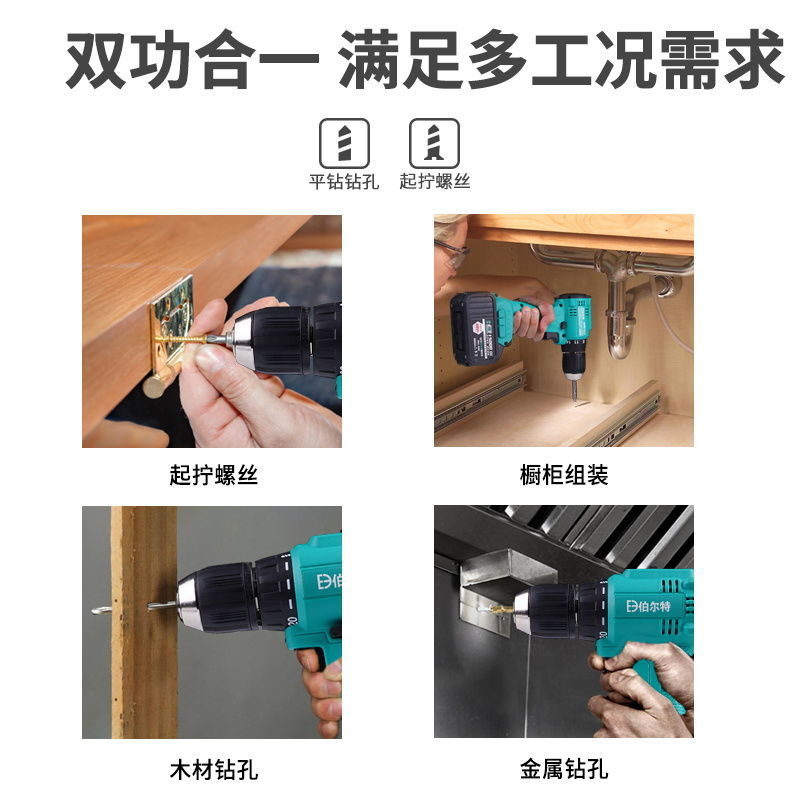 双功合一 满足多工况需求

平钻钻孔 起拧螺丝

起拧螺丝

橱柜组装

伯

20

木材钻孔

伯尔特

20

金属钻孔