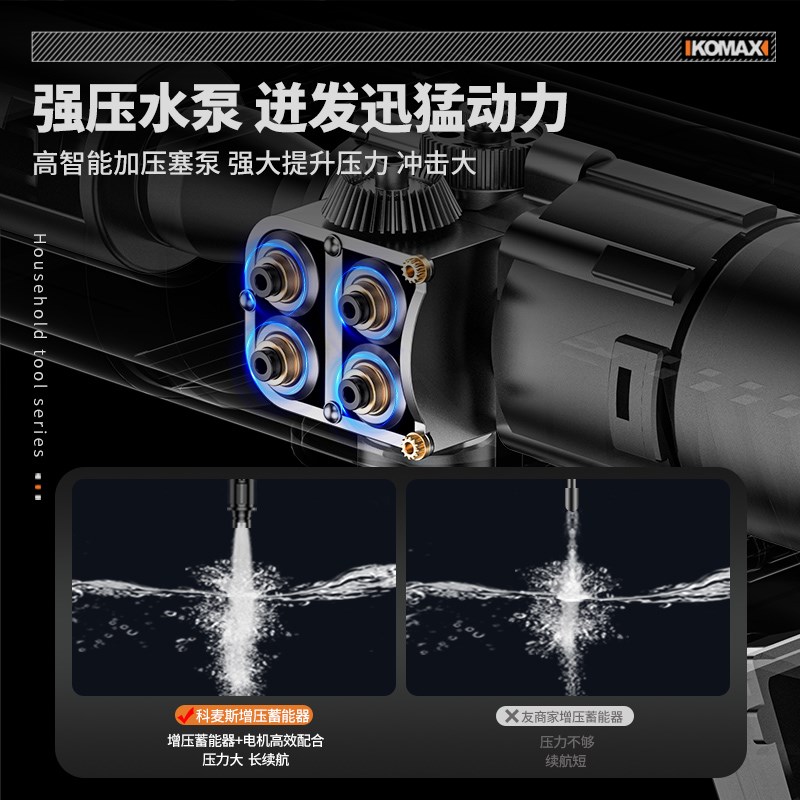 KOMAX

强压水泵 迸发迅猛动力

高智能加压塞泵 强大提升压力 冲击大

Household tool series

科麦斯增压蓄能器

增压蓄能器+电机高效配合
压力大 长续航

友商家增压蓄能器

压力不够
续航短