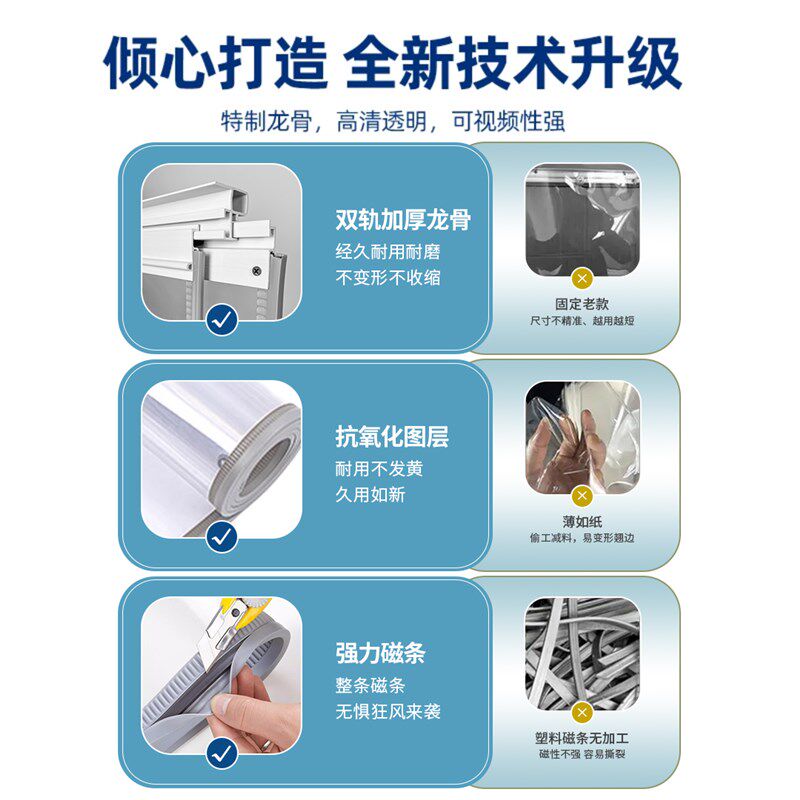 倾心打造 全新技术升级

特制龙骨，高清透明，可视频性强

双轨加厚龙骨
经久耐用耐磨
不变形不收缩

固定老款
尺寸不精准、越用越短

抗氧化图层
耐用不发黄
久用如新

薄如纸
偷工减料，易变形翘边

强力磁条
整条磁条
无惧狂风来袭

塑料磁条无加工
磁性不强 容易撕裂