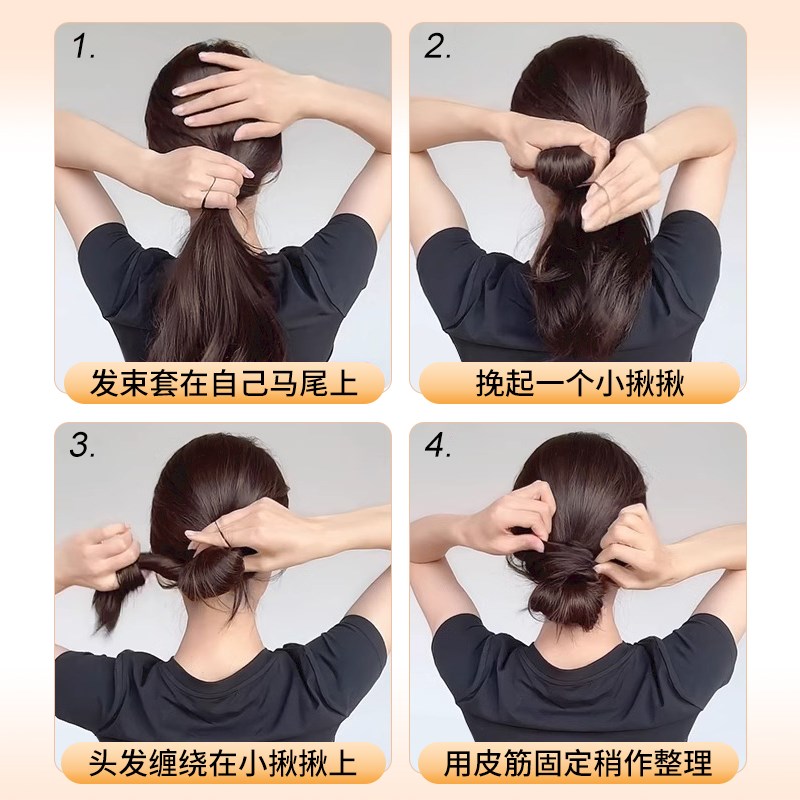 1.

发束套在自己马尾上

2.

挽起一个小揪揪

3.

头发缠绕在小揪揪上

4.

用皮筋固定稍作整理