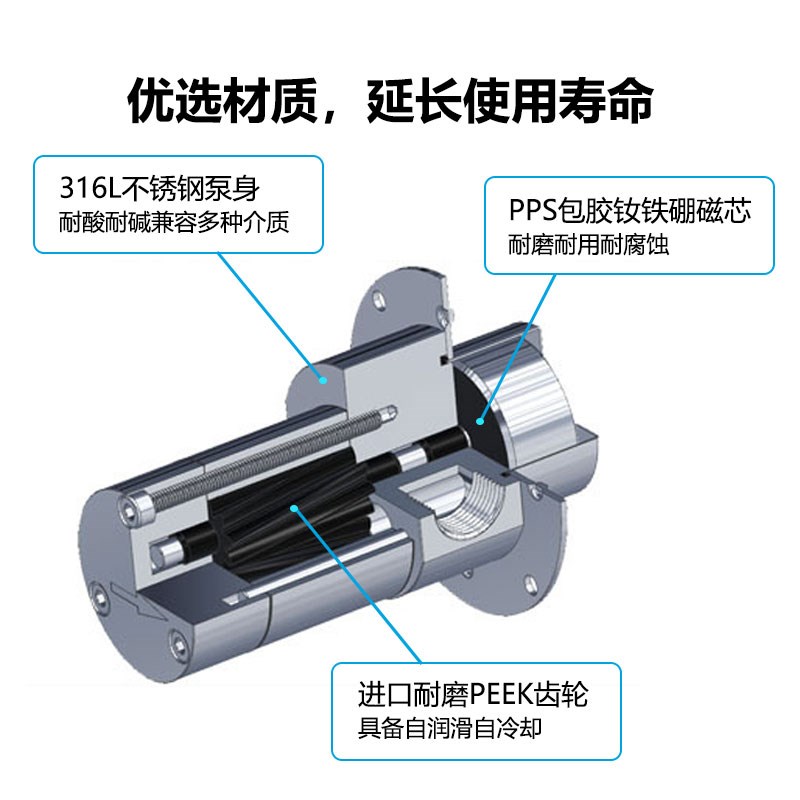 优选材质，延长使用寿命

316L不锈钢泵身
耐酸耐碱兼容多种介质

PPS包胶钕铁硼磁芯
耐磨耐用耐腐蚀

进口耐磨PEEK齿轮
具备自润滑自冷却