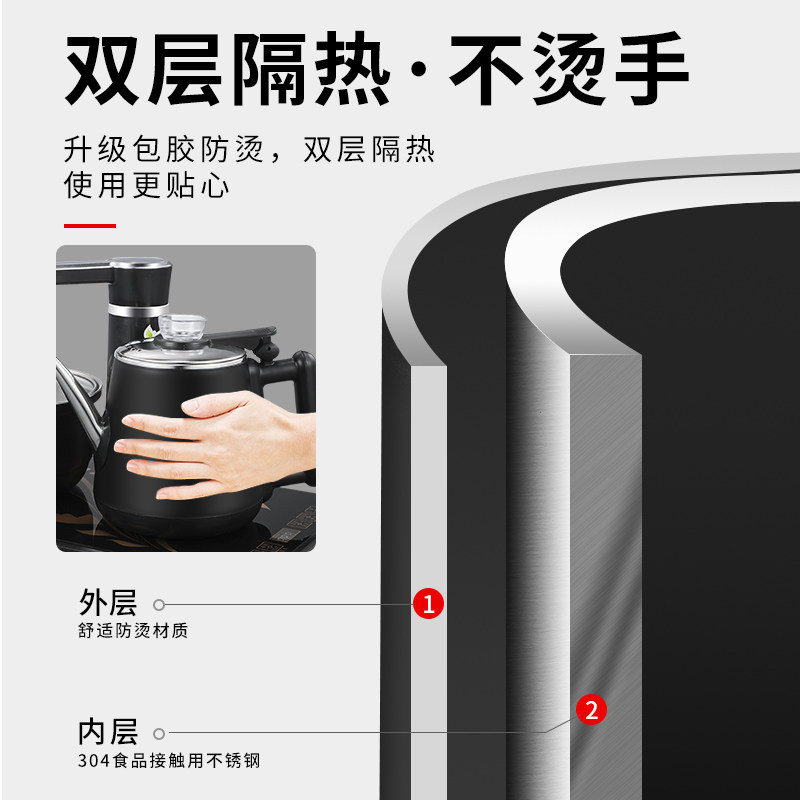 双层隔热·不烫手

升级包胶防烫，双层隔热
使用更贴心

外层
舒适防烫材质

1

内层
304食品接触用不锈钢

2