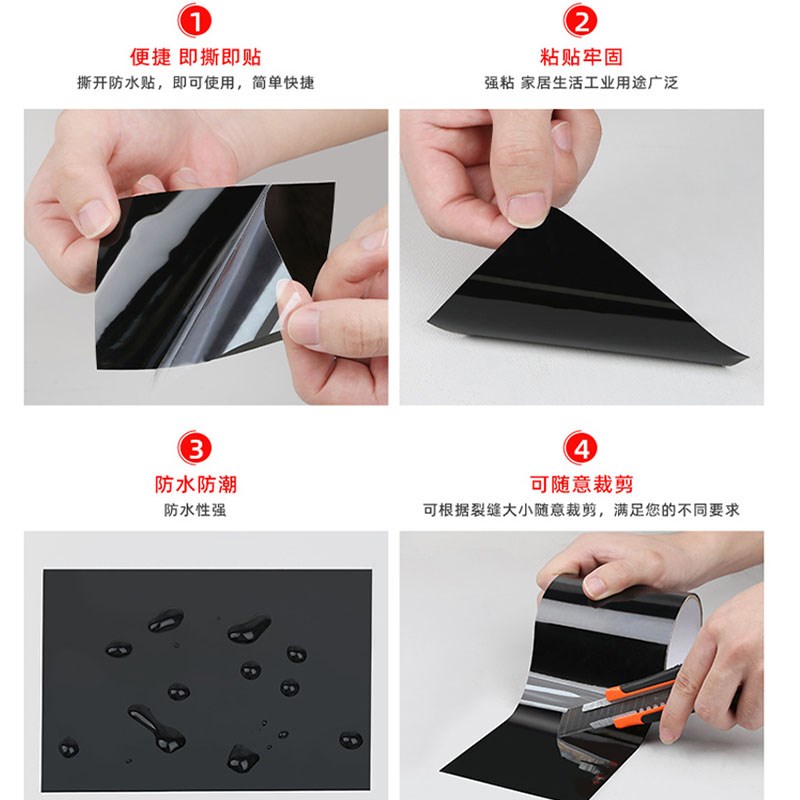 1
便捷 即撕即贴
撕开防水贴，即可使用，简单快捷

2
粘贴牢固
强粘 家居生活工业用途广泛

3
防水防潮
防水性强

4
可随意裁剪
可根据裂缝大小随意裁剪，满足您的不同要求